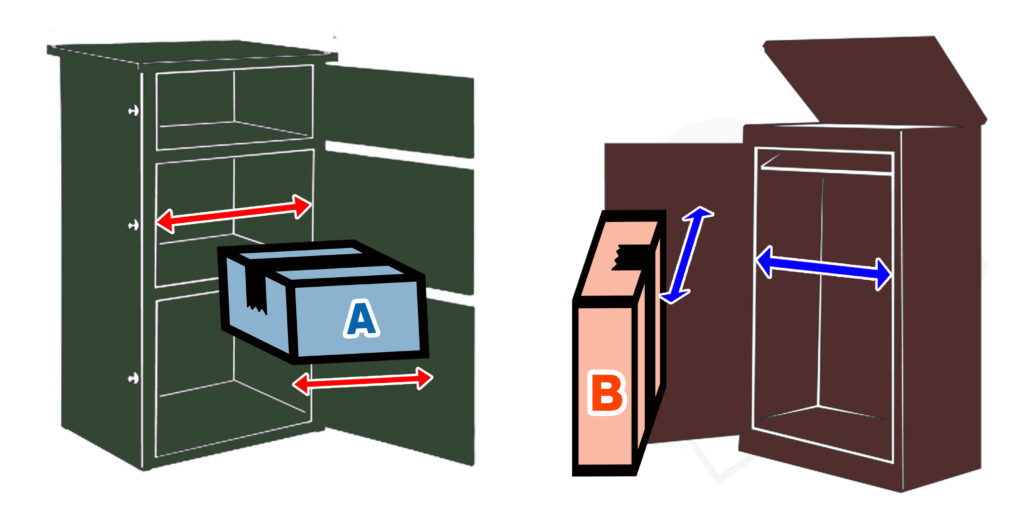 A

B