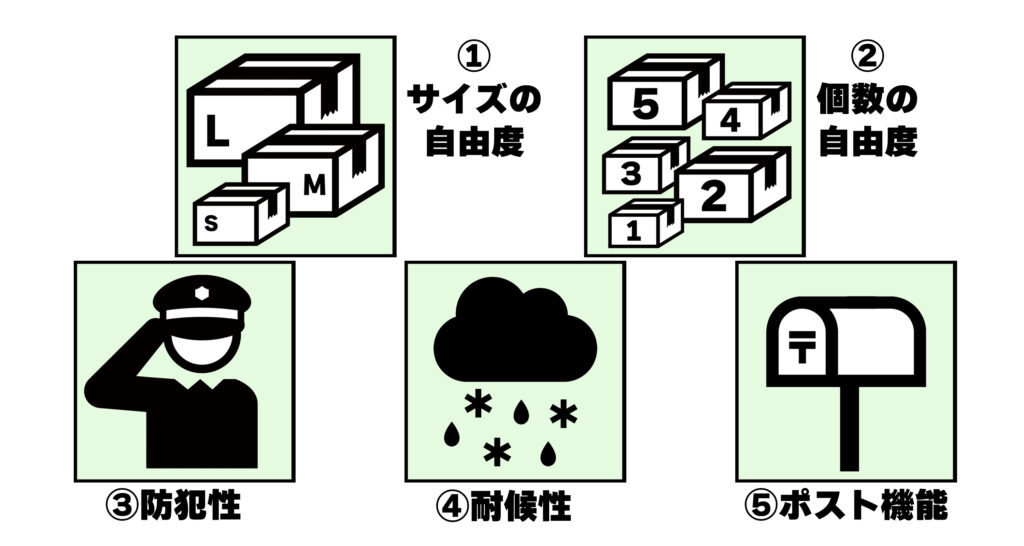 L
M
S

①
サイズの
自由度

5
4
3
2
1

②
個数の
自由度

③防犯性

④耐候性

〒

⑤ポスト機能