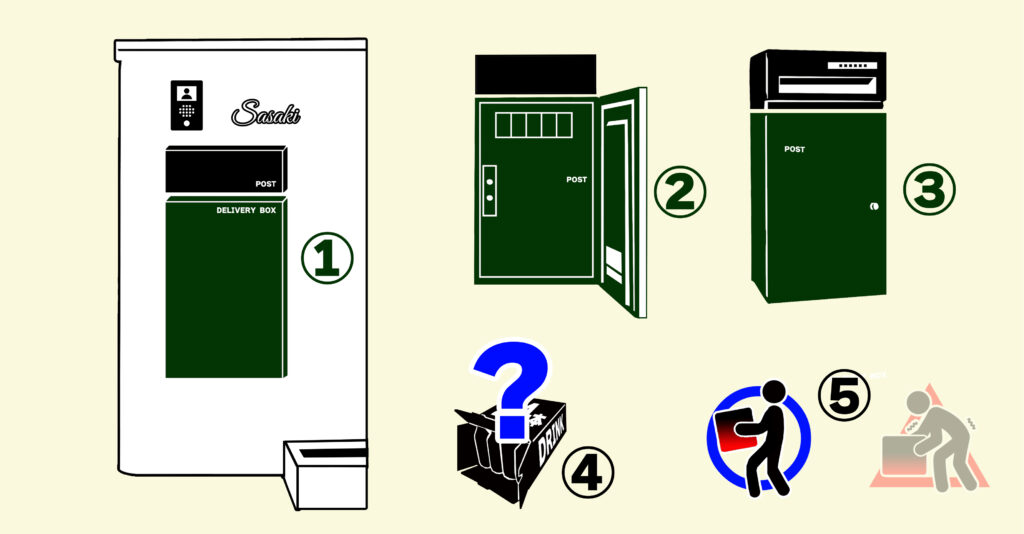 Sasaki

POST

DELIVERY BOX

①

POST

②

POST

③

?

DRINK

④

⑤